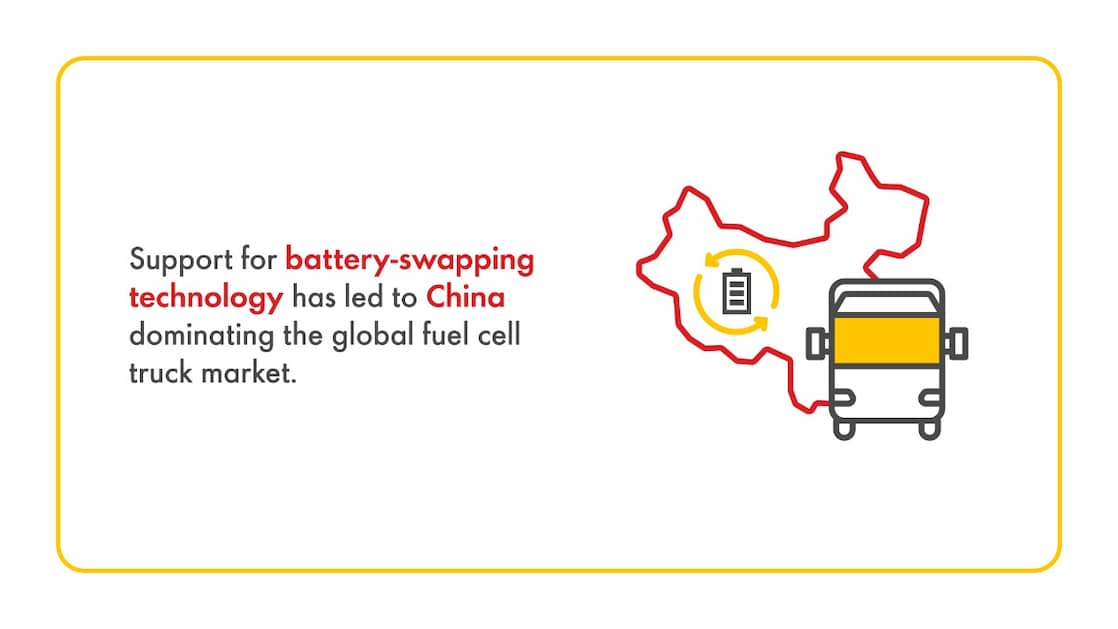 Support for battery-swapping technology has led to China dominating the global fuel cell truck market.