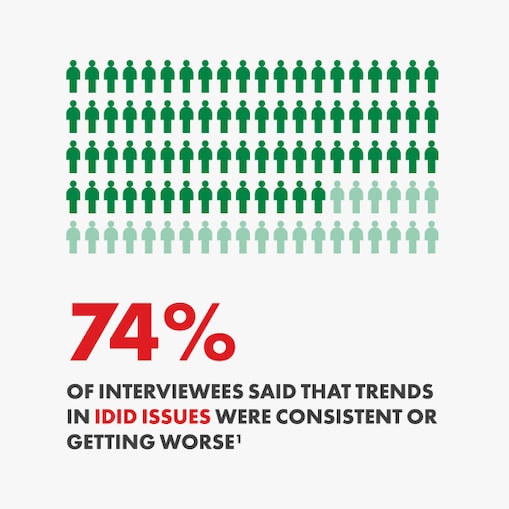 74%

OF INTERVIEWEES SAID THAT TRENDS IN IDID ISSUES WERE CONSISTENT OR GETTING WORSE$^1$